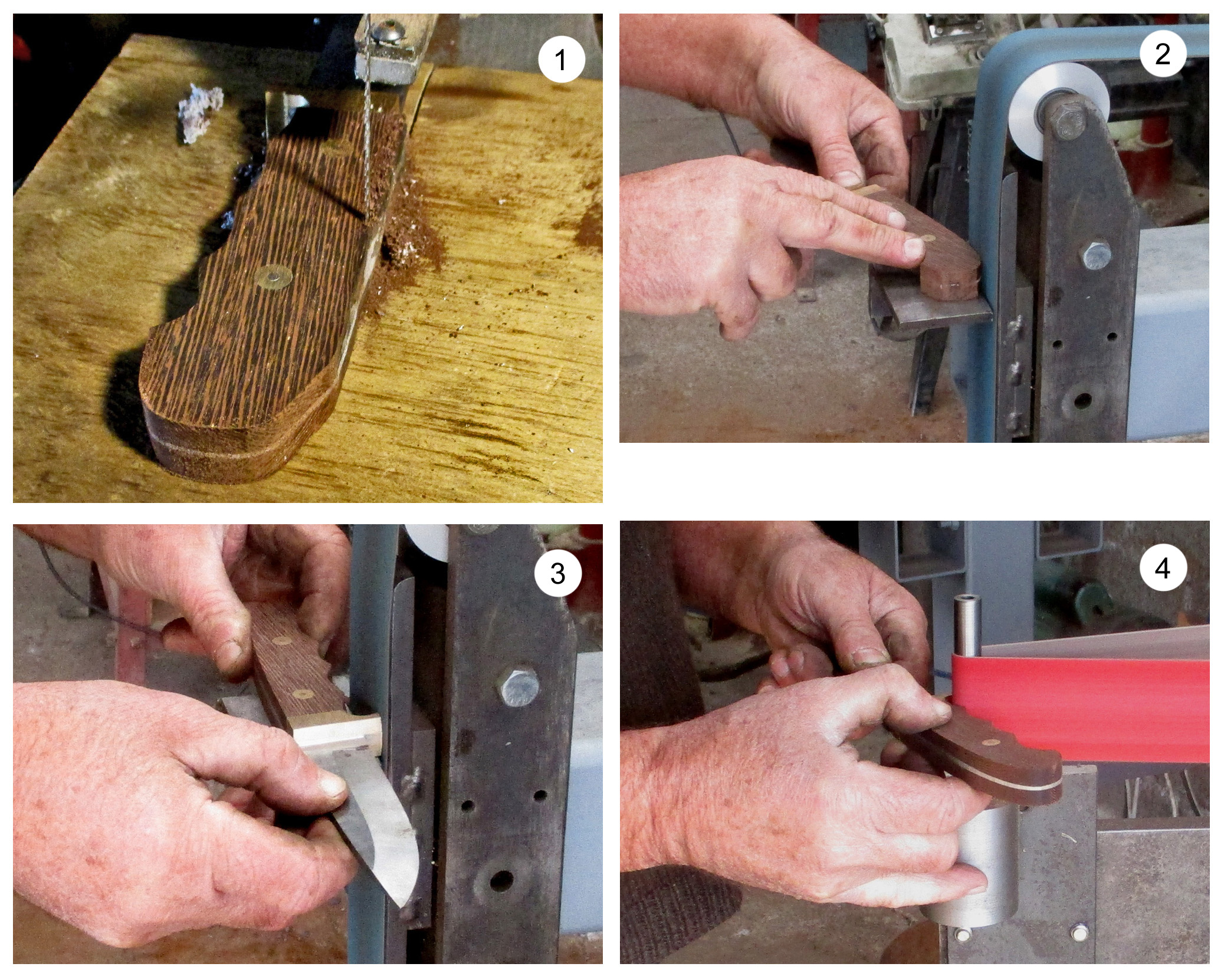 1

2

3

4